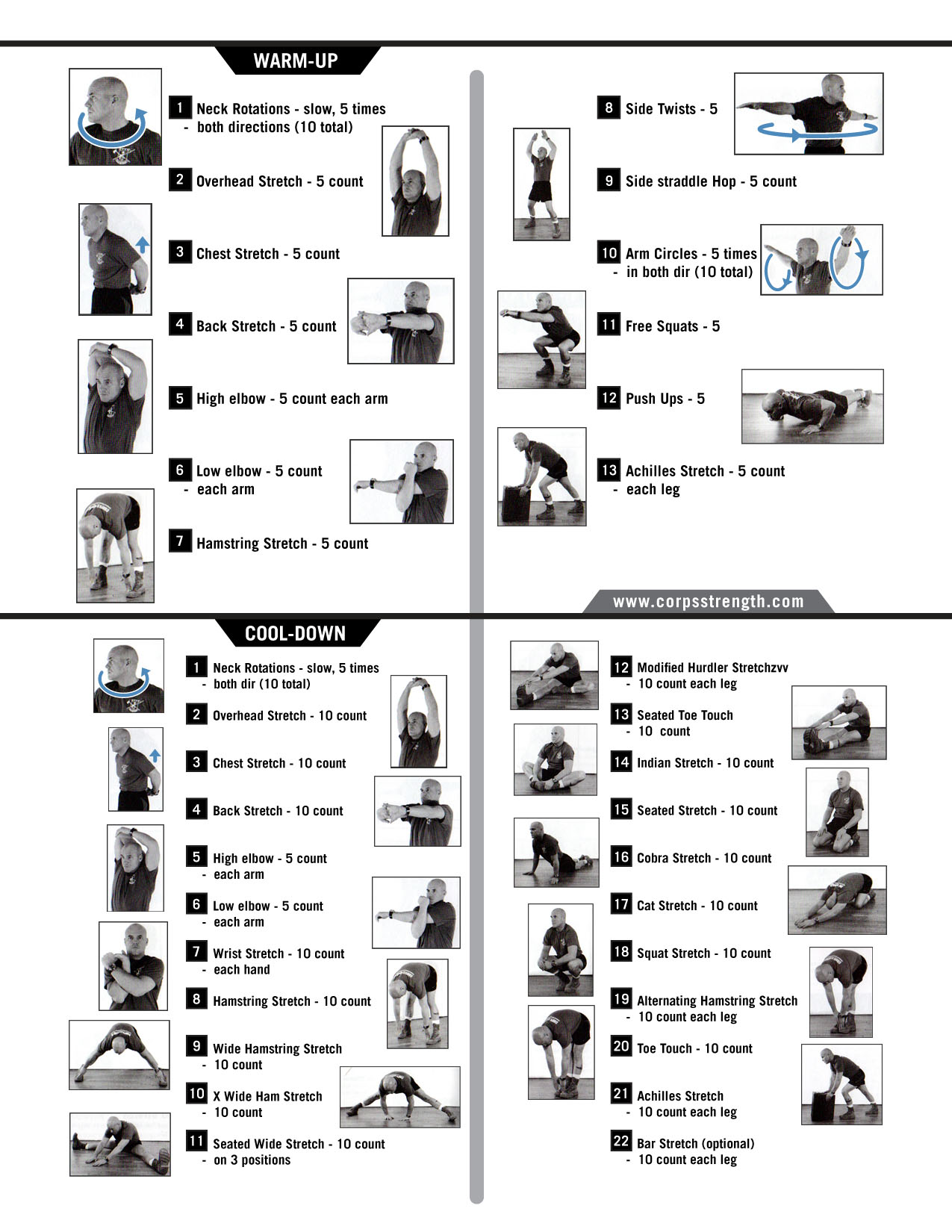 WARM-UP

1 Neck Rotations - slow, 5 times
- both directions (10 total)

2 Overhead Stretch - 5 count

3 Chest Stretch - 5 count

4 Back Stretch - 5 count

5 High elbow - 5 count each arm

6 Low elbow - 5 count
- each arm

7 Hamstring Stretch - 5 count

8 Side Twists - 5

9 Side straddle Hop - 5 count

10 Arm Circles - 5 times
- in both dir (10 total)

11 Free Squats - 5

12 Push Ups - 5

13 Achilles Stretch - 5 count
- each leg

www.corpsstrength.com

COOL-DOWN

1 Neck Rotations - slow, 5 times
- both dir (10 total)

2 Overhead Stretch - 10 count

3 Chest Stretch - 10 count

4 Back Stretch - 10 count

5 High elbow - 5 count
- each arm

6 Low elbow - 5 count
- each arm

7 Wrist Stretch - 10 count
- each hand

8 Hamstring Stretch - 10 count

9 Wide Hamstring Stretch
- 10 count

10 X Wide Ham Stretch
- 10 count

11 Seated Wide Stretch - 10 count
- on 3 positions

12 Modified Hurdler Stretchzvv
- 10 count each leg

13 Seated Toe Touch
- 10 count

14 Indian Stretch - 10 count

15 Seated Stretch - 10 count

16 Cobra Stretch - 10 count

17 Cat Stretch - 10 count

18 Squat Stretch - 10 count

19 Alternating Hamstring Stretch
- 10 count each leg

20 Toe Touch - 10 count

21 Achilles Stretch
- 10 count each leg

22 Bar Stretch (optional)
- 10 count each leg